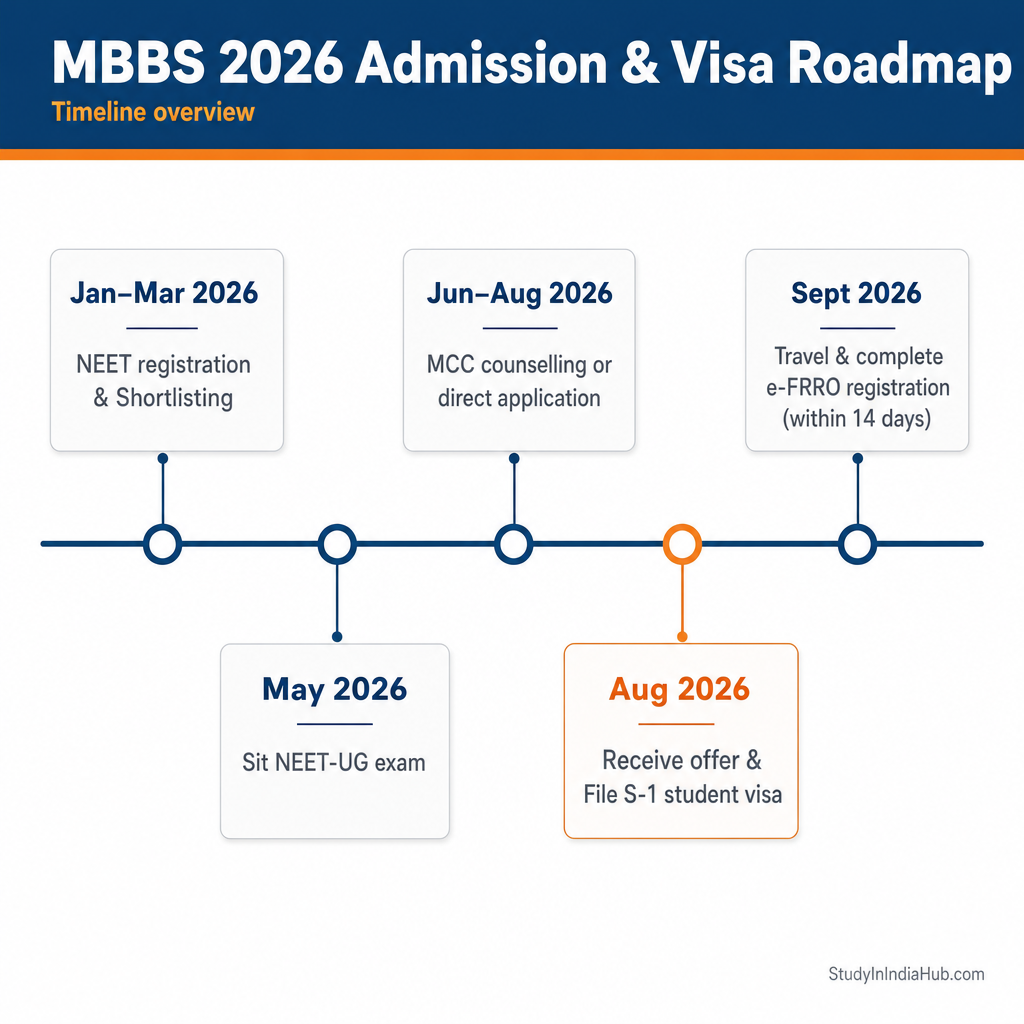 MBBS 2026 Admission & Visa Roadmap
Timeline overview

Jan–Mar 2026
NEET registration & Shortlisting

May 2026
Sit NEET-UG exam

Jun–Aug 2026
MCC counselling or direct application

Aug 2026
Receive offer & File S-1 student visa

Sept 2026
Travel & complete e-FRRO registration (within 14 days)

StudyInIndiaHub.com